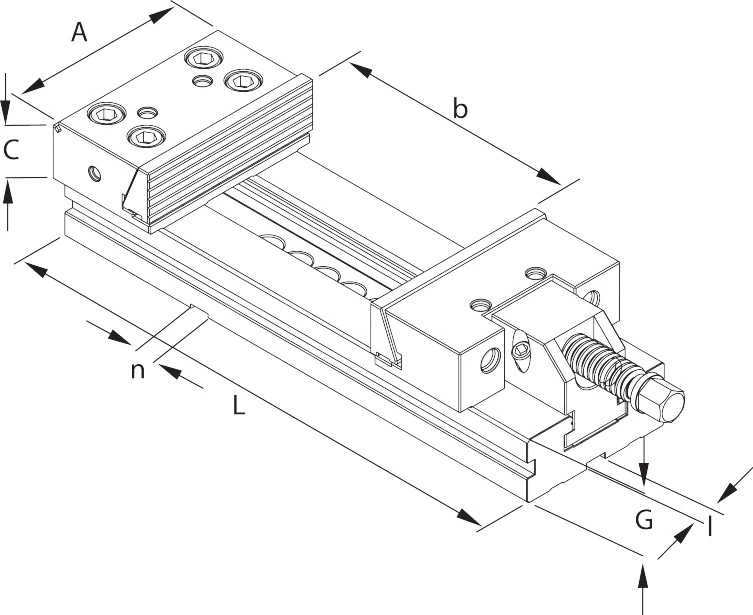 A
b
C
n
L
G
I